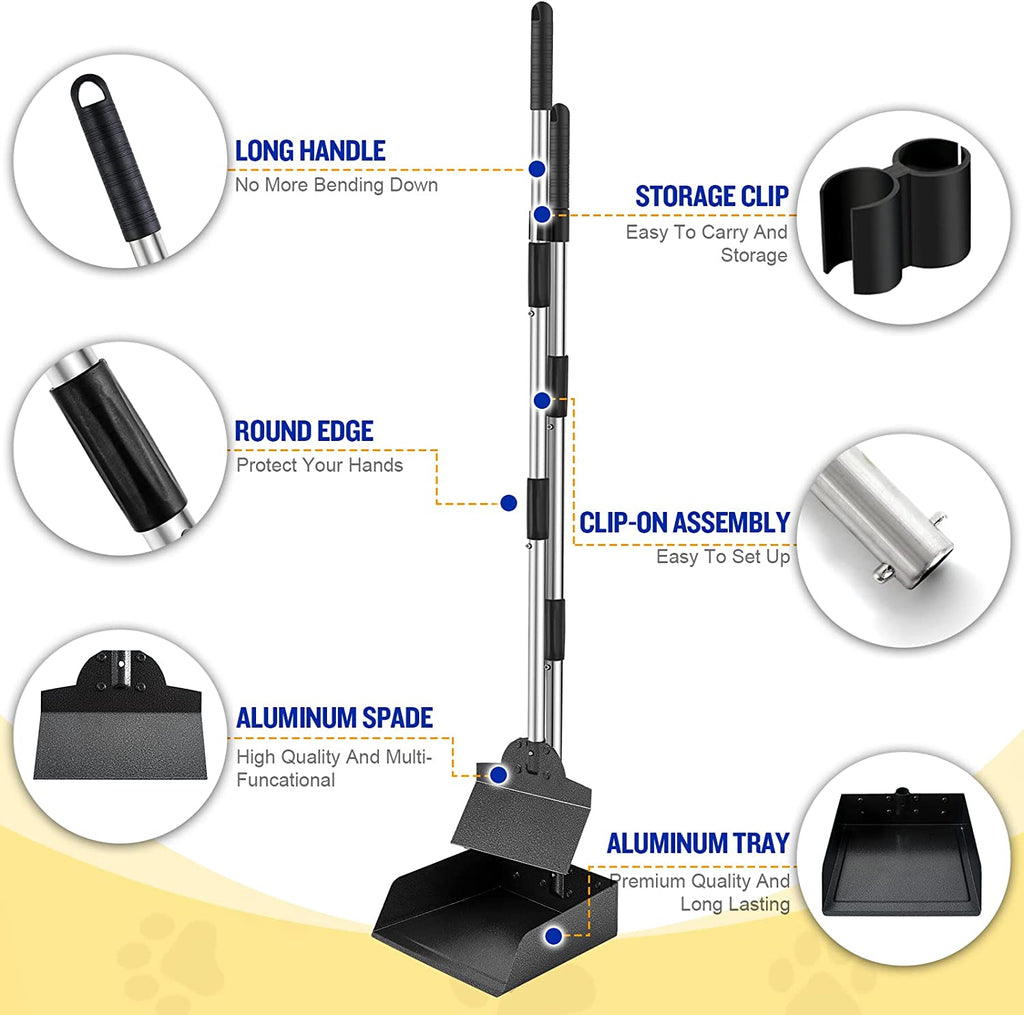 LONG HANDLE
No More Bending Down

STORAGE CLIP
Easy To Carry And Storage

ROUND EDGE
Protect Your Hands

CLIP-ON ASSEMBLY
Easy To Set Up

ALUMINUM SPADE
High Quality And Multi-Funcational

ALUMINUM TRAY
Premium Quality And Long Lasting